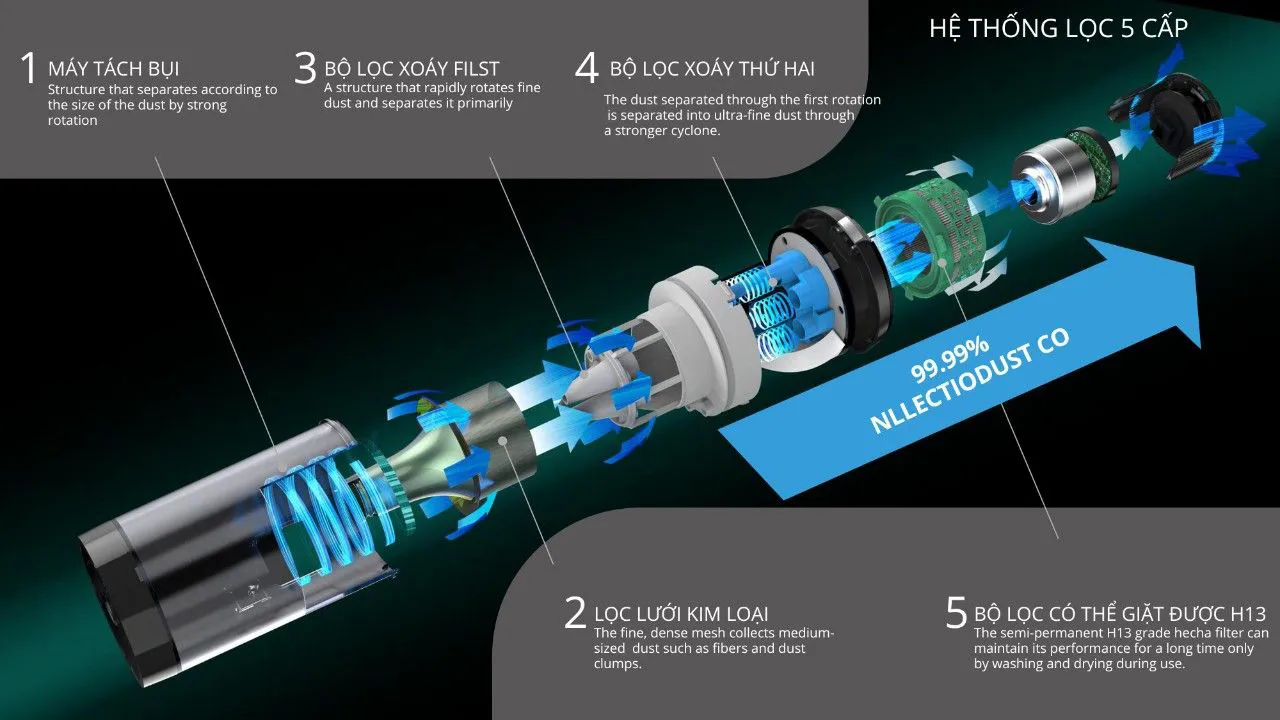 HỆ THỐNG LỌC 5 CẤP

1 MÁY TÁCH BỤI
Structure that separates according to the size of the dust by strong rotation

3 BỘ LỌC XOÁY FILST
A structure that rapidly rotates fine dust and separates it primarily

4 BỘ LỌC XOÁY THỨ HAI
The dust separated through the first rotation is separated into ultra-fine dust through a stronger cyclone.

99.99%
NLLECTIODUST CO

2 LỌC LƯỚI KIM LOẠI
The fine, dense mesh collects medium-sized dust such as fibers and dust clumps.

5 BỘ LỌC CÓ THỂ GIẶT ĐƯỢC H13
The semi-permanent H13 grade hecha filter can maintain its performance for a long time only by washing and drying during use.